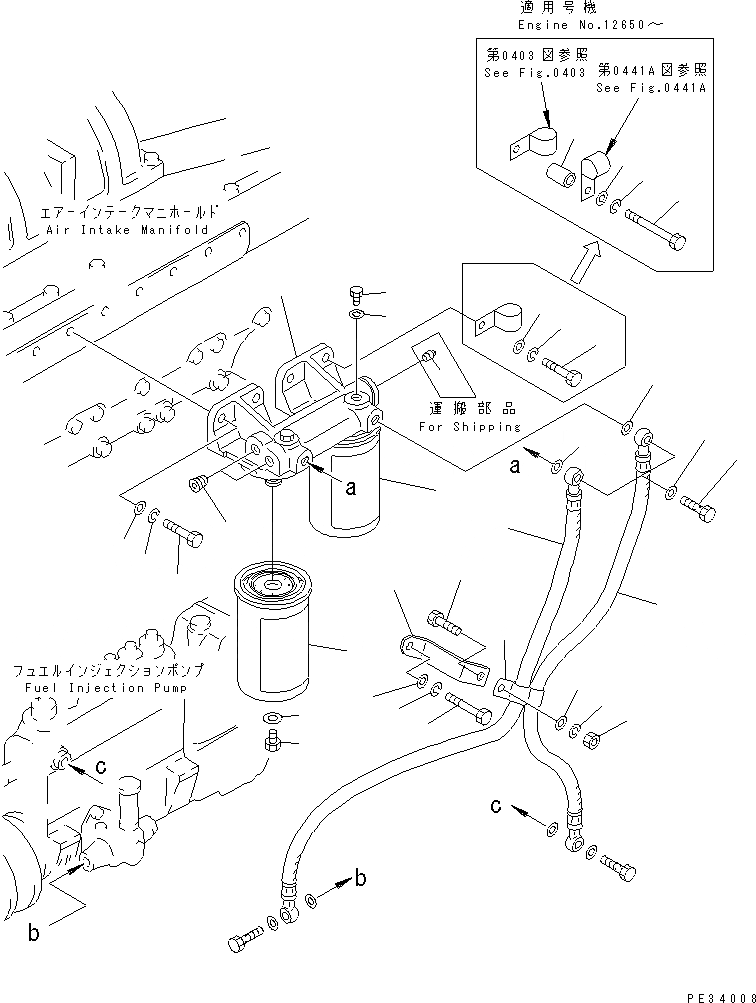 適用号機
Engine No.12650～

第0403図参照
See Fig.0403

第0441A図参照
See Fig.0441A

エアーインテークマニホールド
Air Intake Manifold

運搬部品
For Shipping

a

a

フュエルインジェクションポンプ
Fuel Injection Pump

c

c

b

b

PE34008