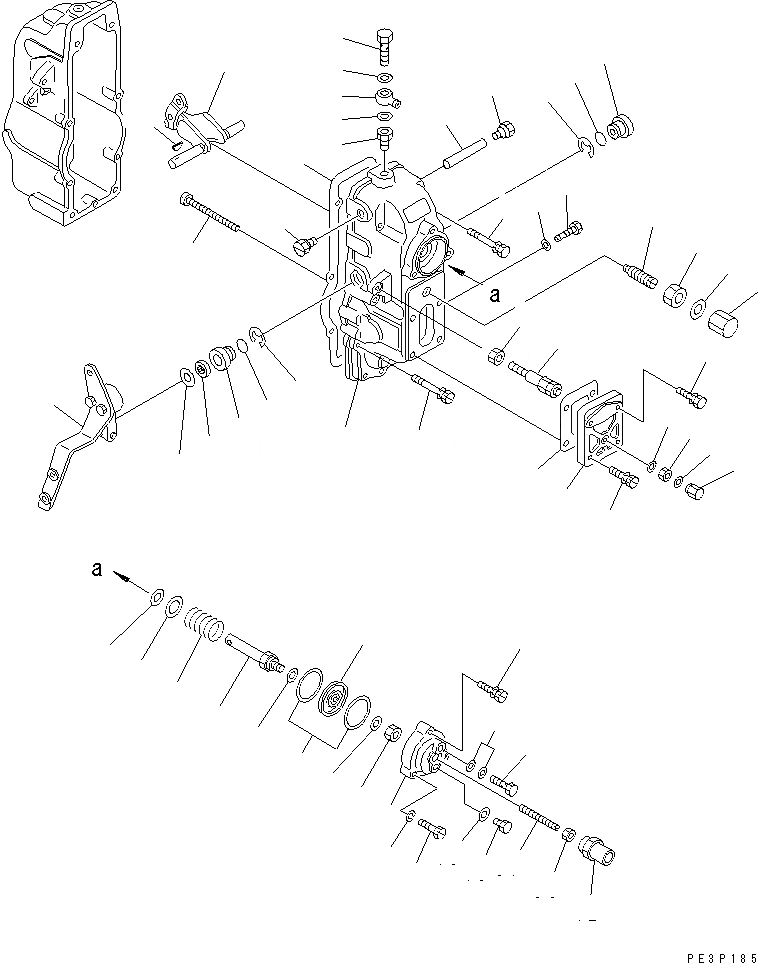 a

a

PE3P185