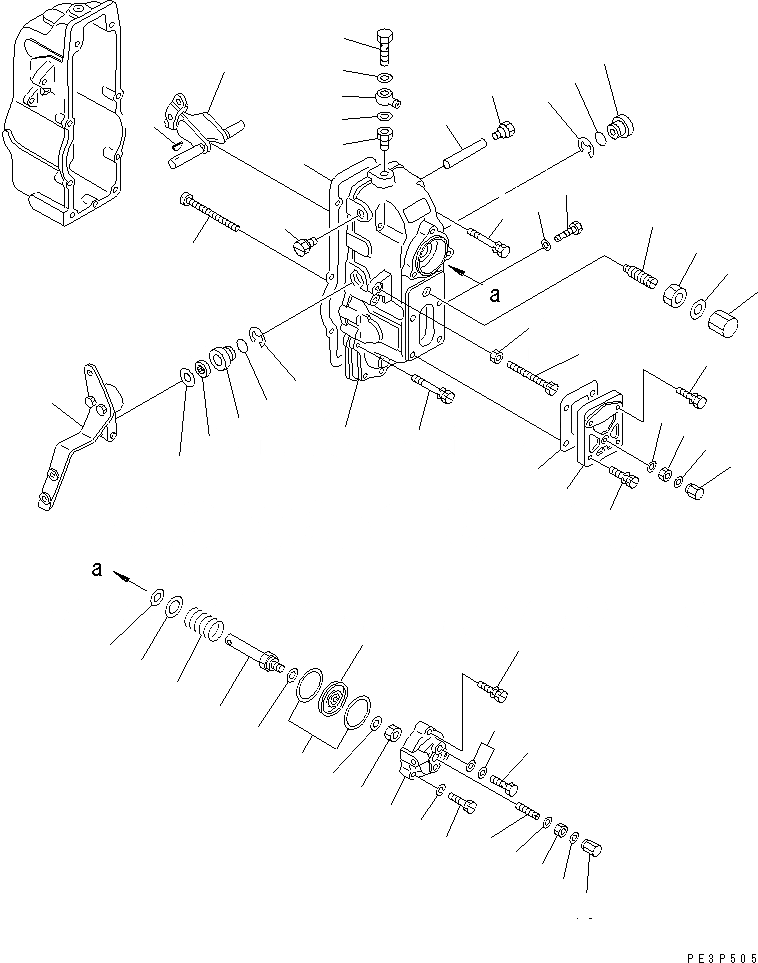 a

a

PE3P505