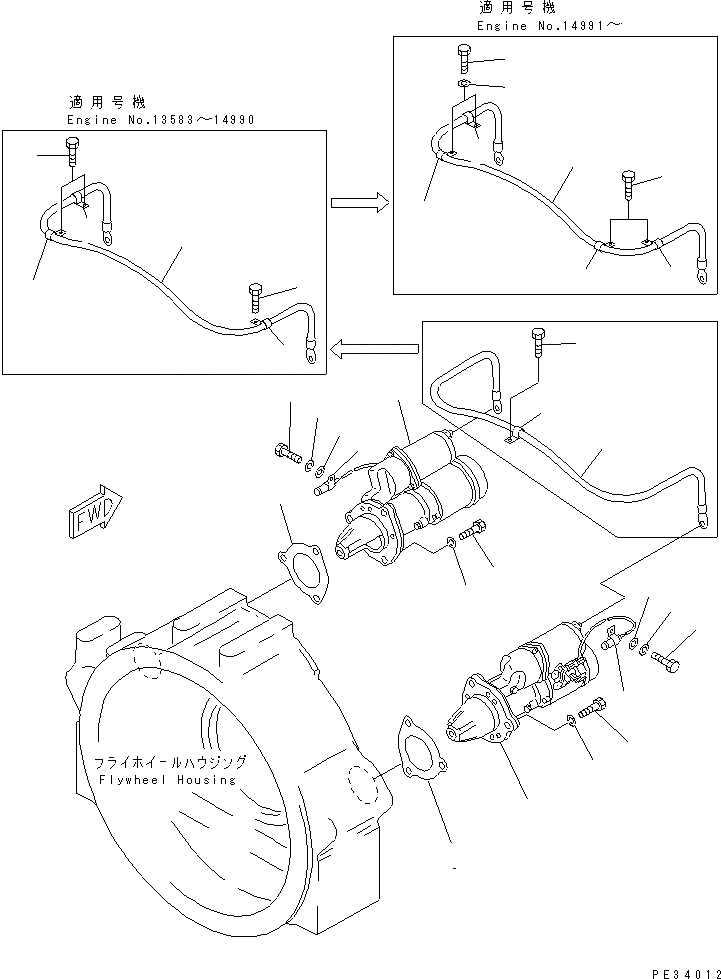 適用号機
Engine No.14991～

適用号機
Engine No.13583～14990

FWD

フライホイールハウジング
Flywheel Housing

PE34012