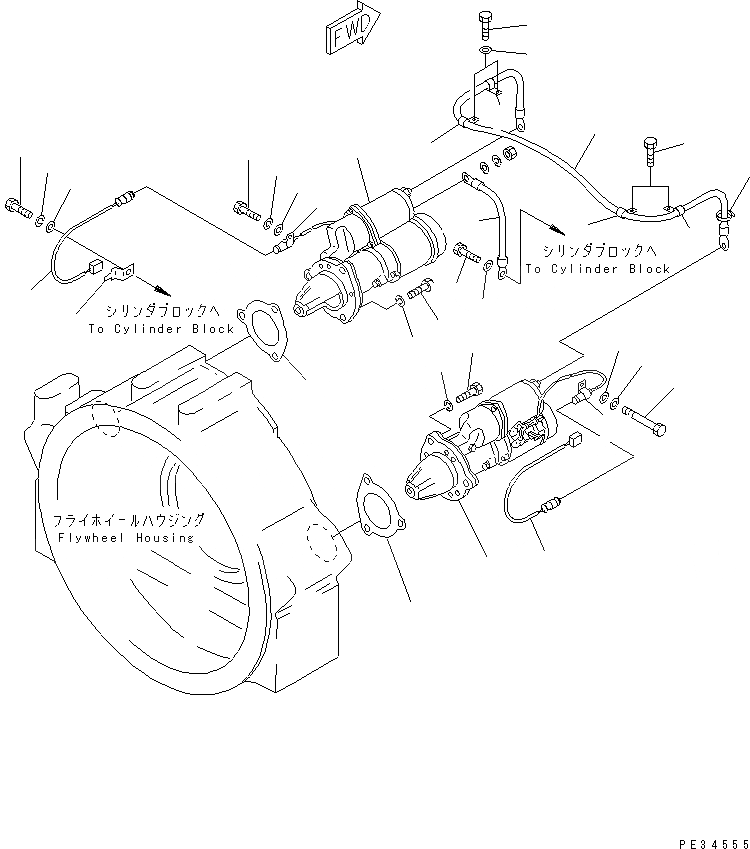 FWD

シリンダブロックへ
To Cylinder Block

シリンダブロックへ
To Cylinder Block

フライホイールハウジング
Flywheel Housing

PE34555