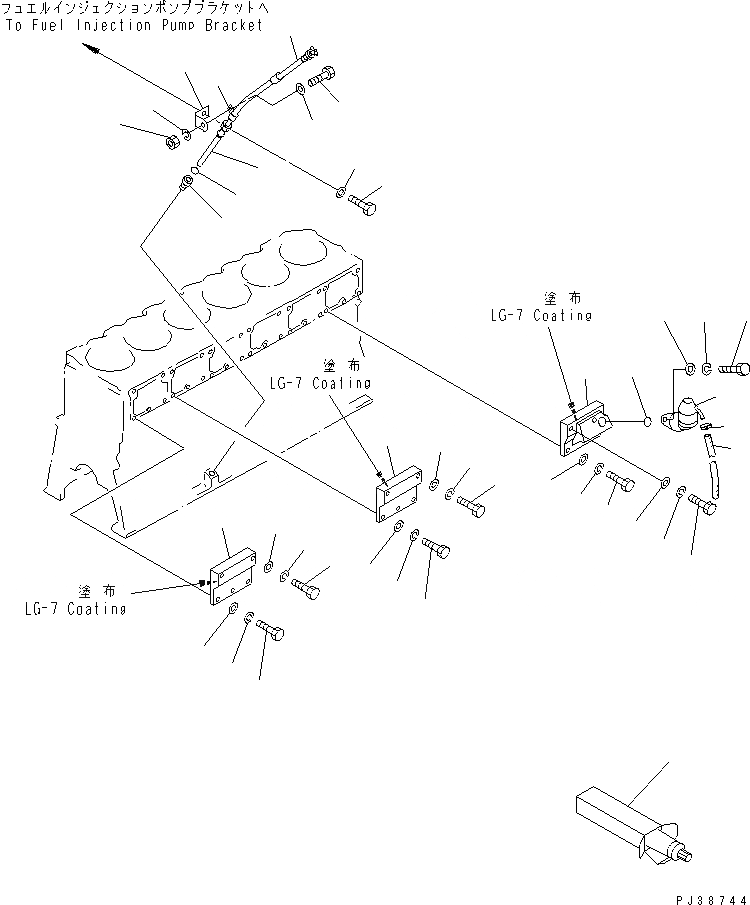 フュエルインジェクションポンプブラケットへ
To Fuel Injection Pump Bracket

塗 布
LG-7 Coating

塗 布
LG-7 Coating

塗 布
LG-7 Coating

PJ38744