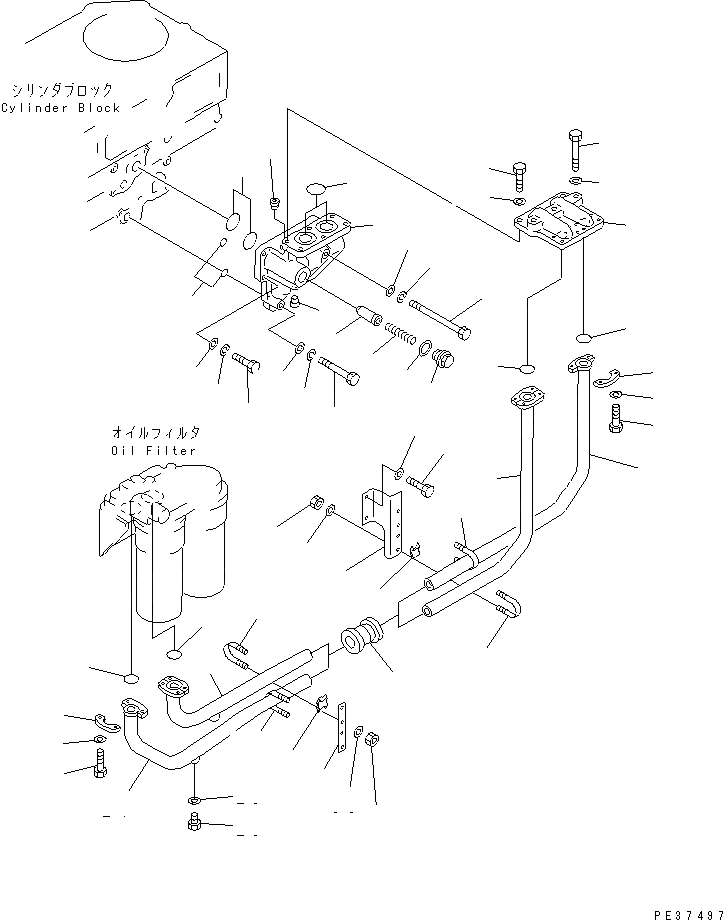 シリンダブロック
Cylinder Block

オイルフィルタ
Oil Filter

PE37497