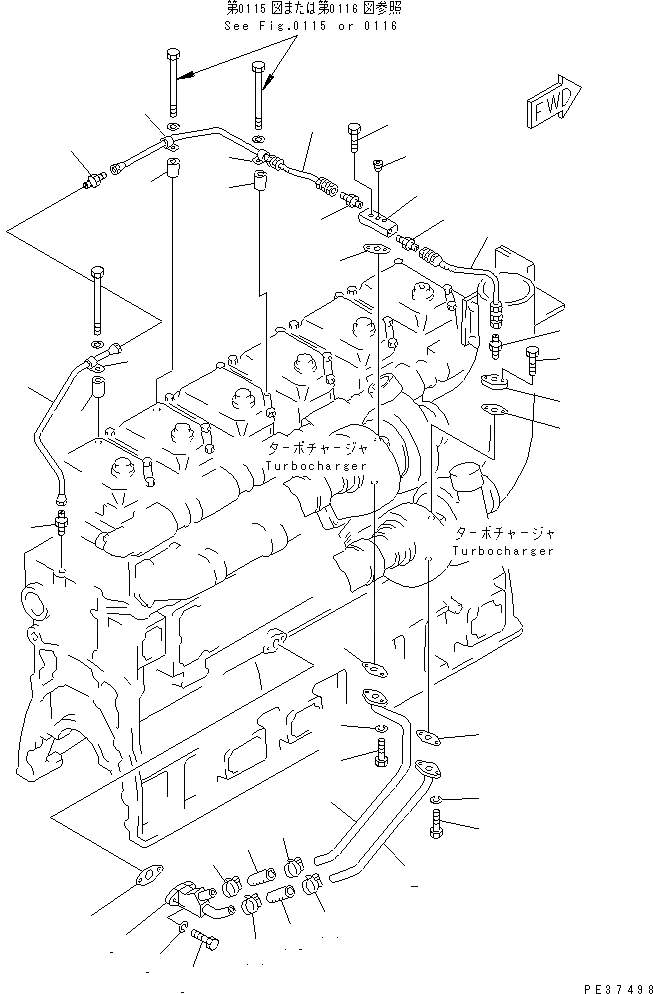 第0115図または第0116図参照
See Fig.0115 or 0116

FWD

ターボチャージャ
Turbocharger

ターボチャージャ
Turbocharger

PE37498