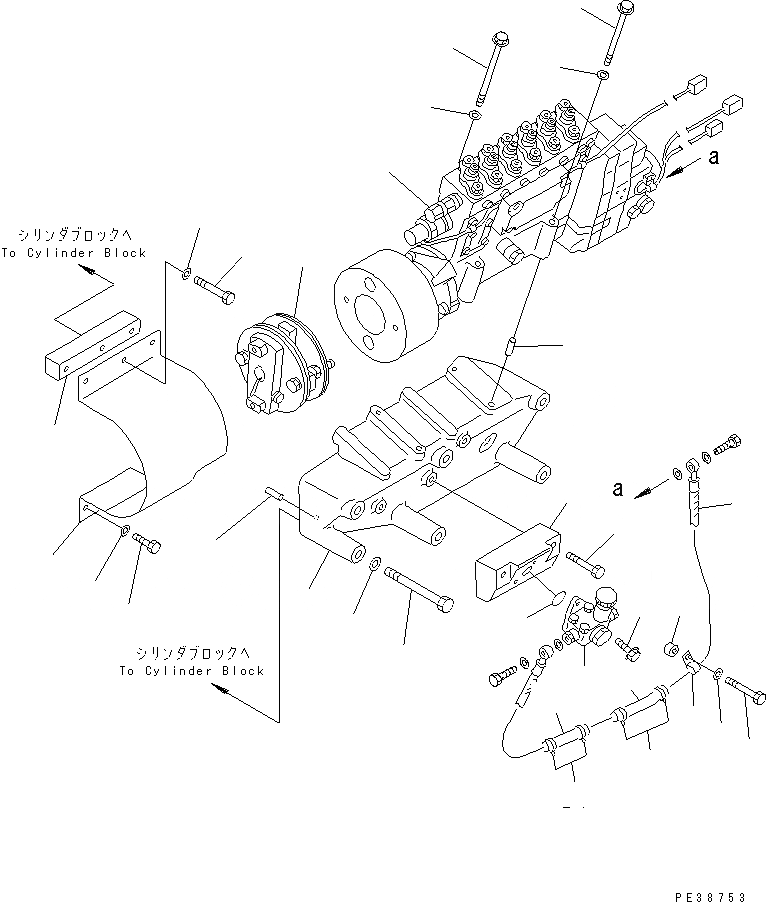 a

シリンダブロックへ
To Cylinder Block

a

シリンダブロックへ
To Cylinder Block

PE38753