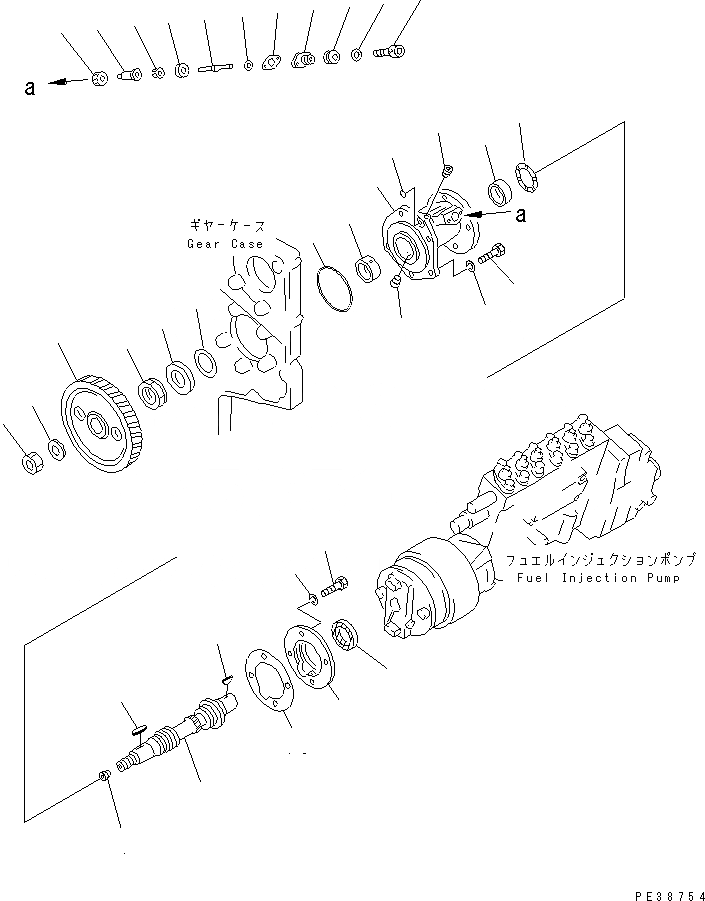 a

a

ギヤーケース
Gear Case

フユエルインジェクションポンプ
Fuel Injection Pump

PE38754