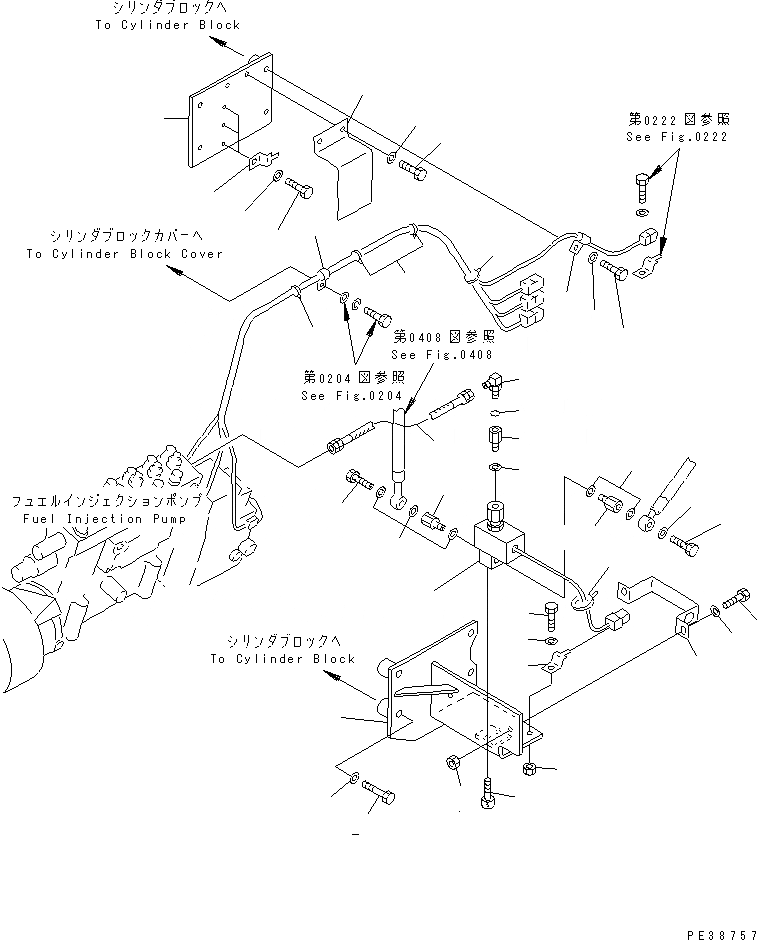 シリンダブロックへ
To Cylinder Block

第0222図参照
See Fig.0222

シリンダブロックカバーへ
To Cylinder Block Cover

第0408図参照
See Fig.0408

第0204図参照
See Fig.0204

フュエルインジェクションポンプ
Fuel Injection Pump

シリンダブロックへ
To Cylinder Block

PE38757