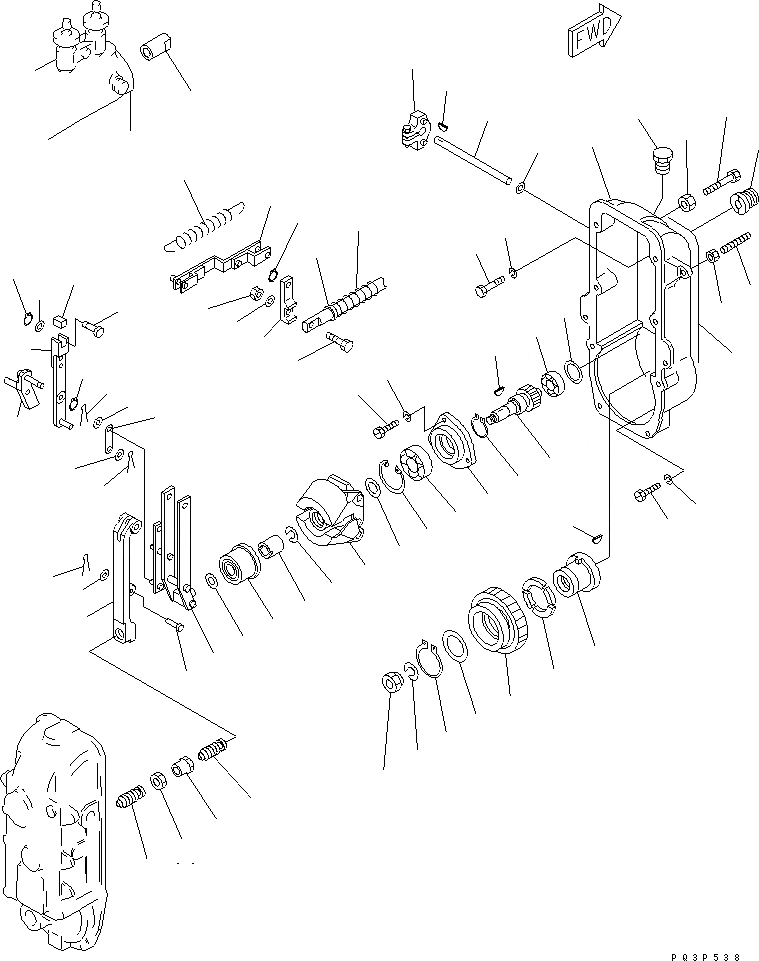 FWD

P03P538