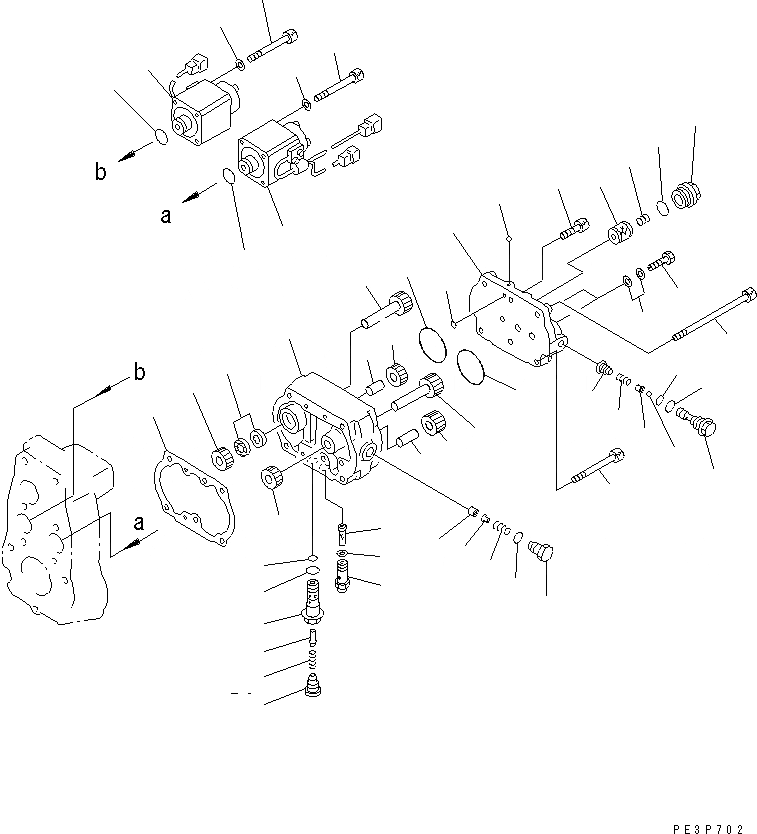 b
a
b
a
PE3P702