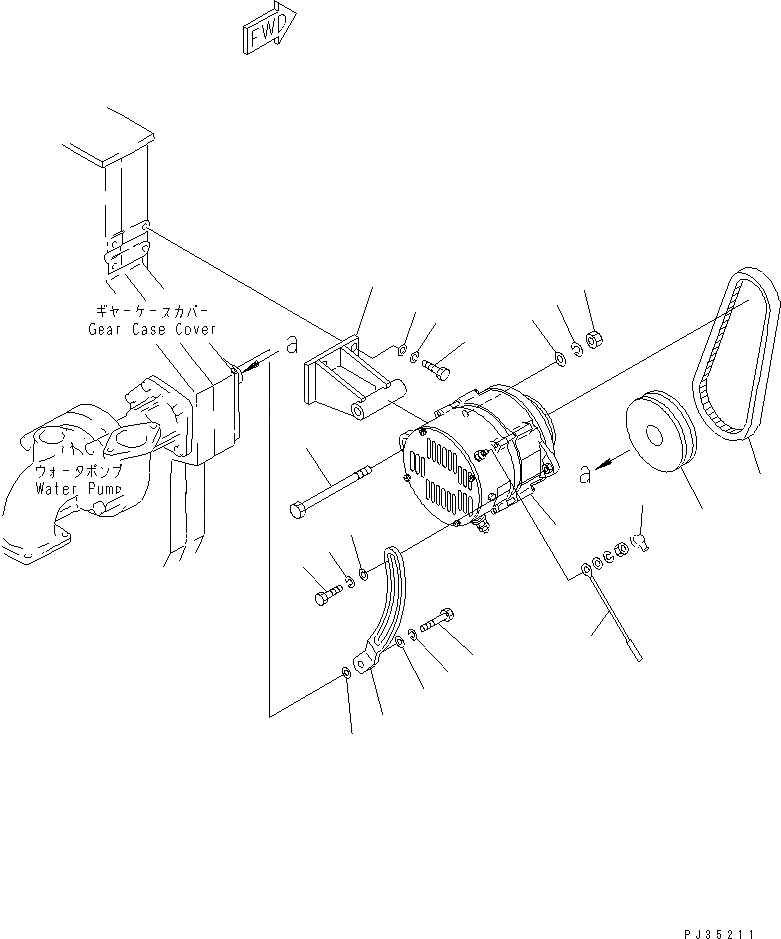 FWD

ギヤーケースカバー
Gear Case Cover

a

ウォータポンプ
Water Pump

a

PJ35211