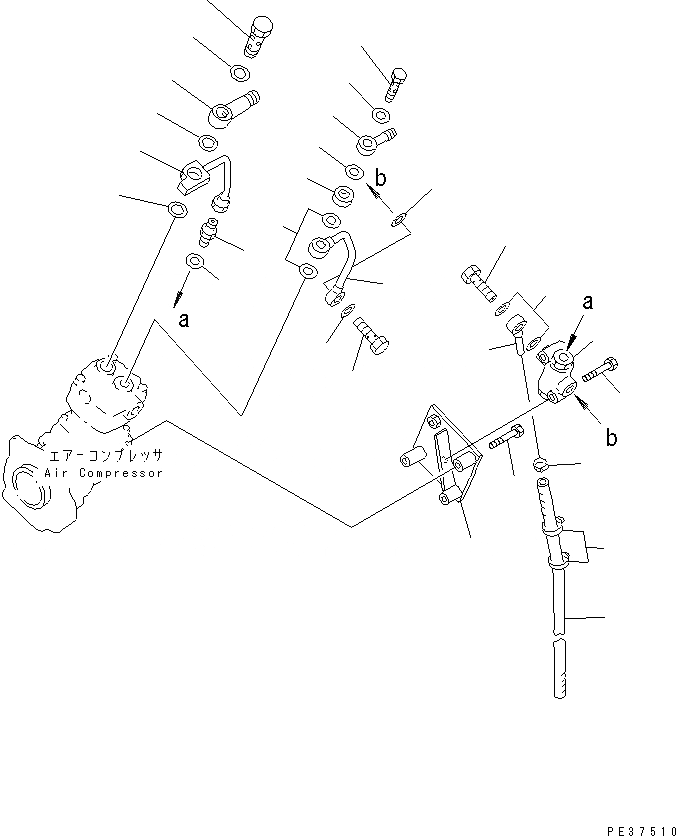 b
a
a
b
エアーコンプレッサ
Air Compressor
PE37510