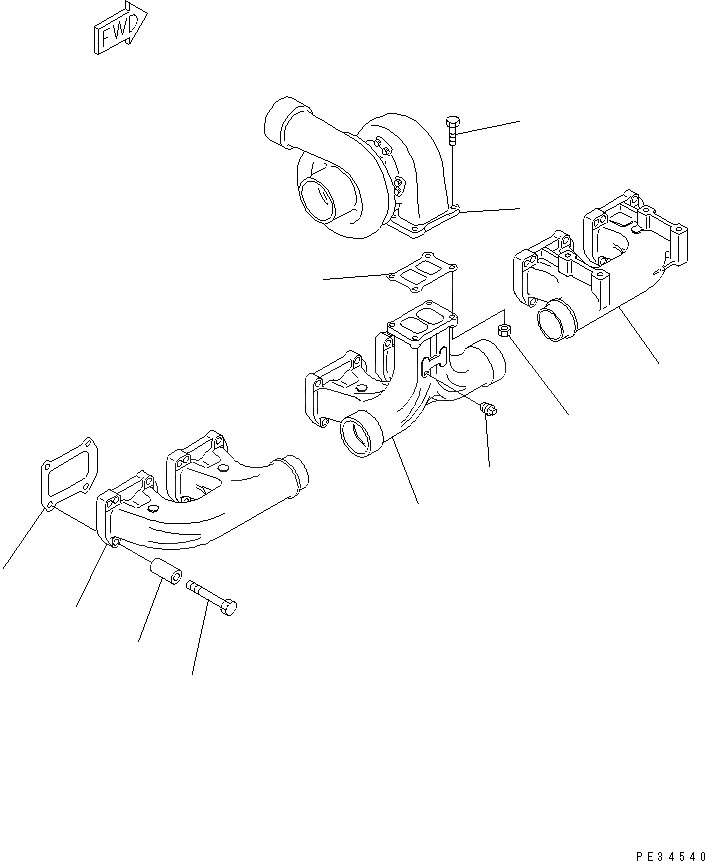 FWD

PE34540