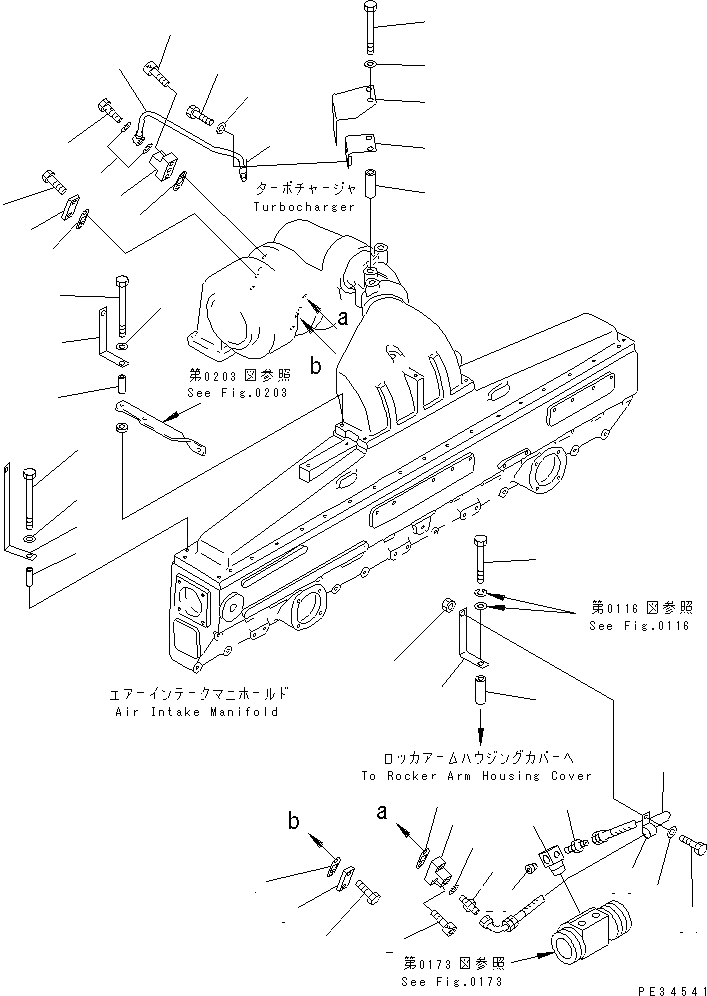 ターボチャージャ
Turbocharger

a

b

第0203図参照
See Fig.0203

第0116図参照
See Fig.0116

エアーインテークマニホールド
Air Intake Manifold

ロッカアームハウジングカバーへ
To Rocker Arm Housing Cover

b

a

第0173図参照
See Fig.0173

PE34541