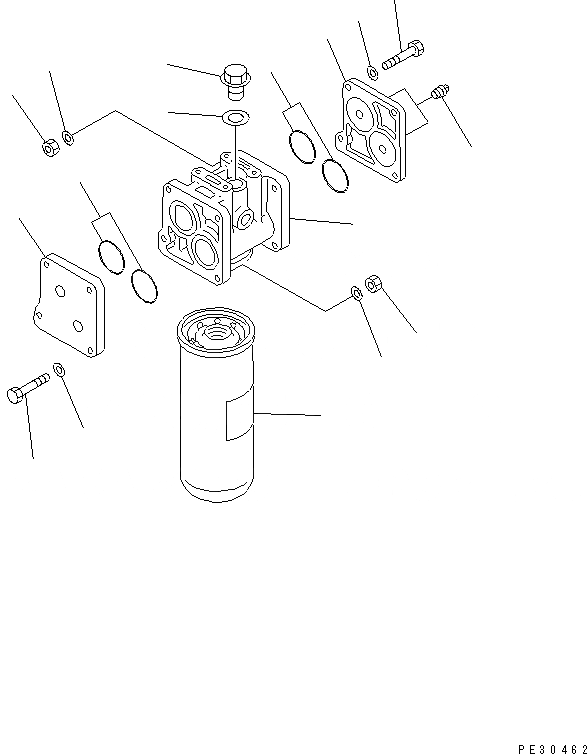 PE30462