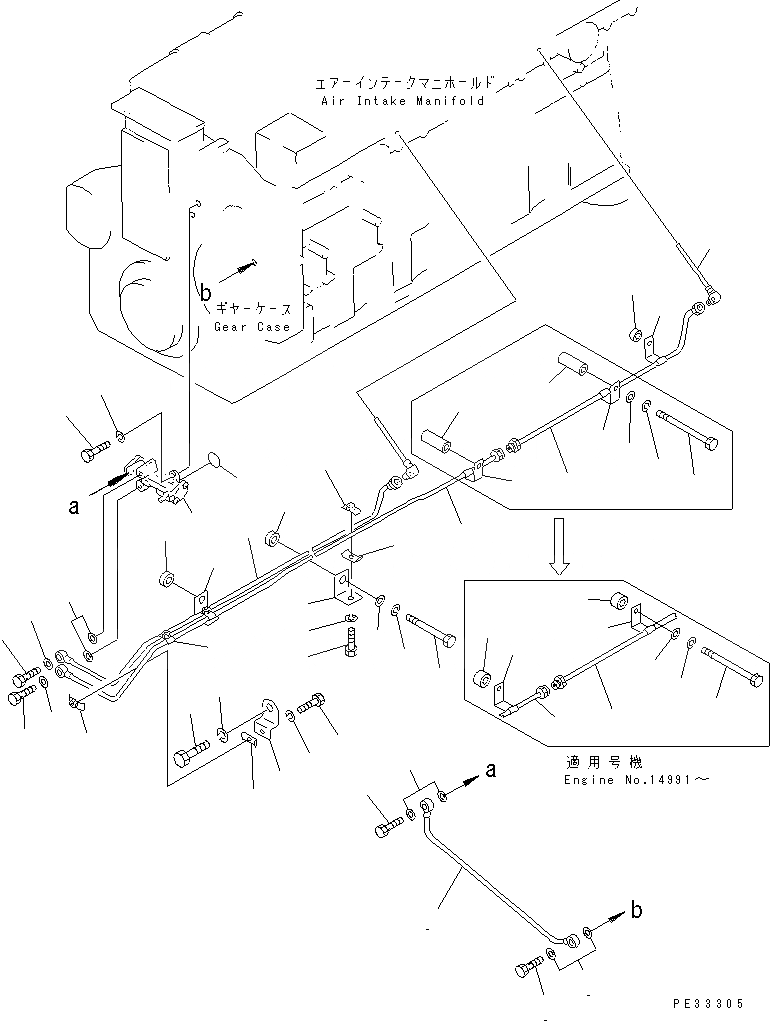 エアーインテークマニホールド
Air Intake Manifold

b
ギヤーケース
Gear Case

a

適用号機
Engine No.14991～

a

b

PE33305