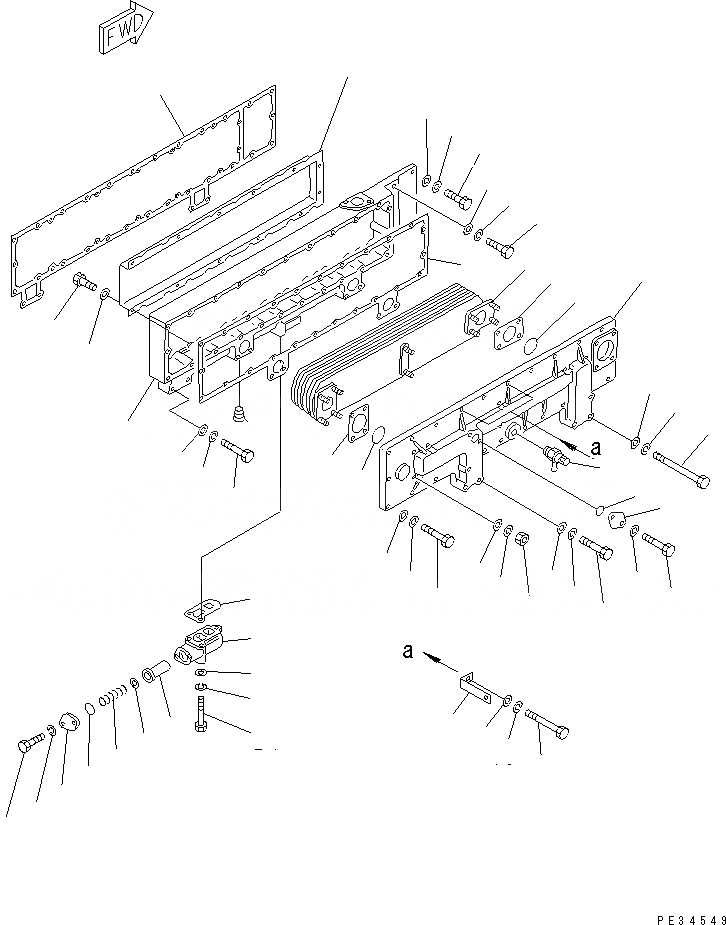 FWD

a

a

PE34549