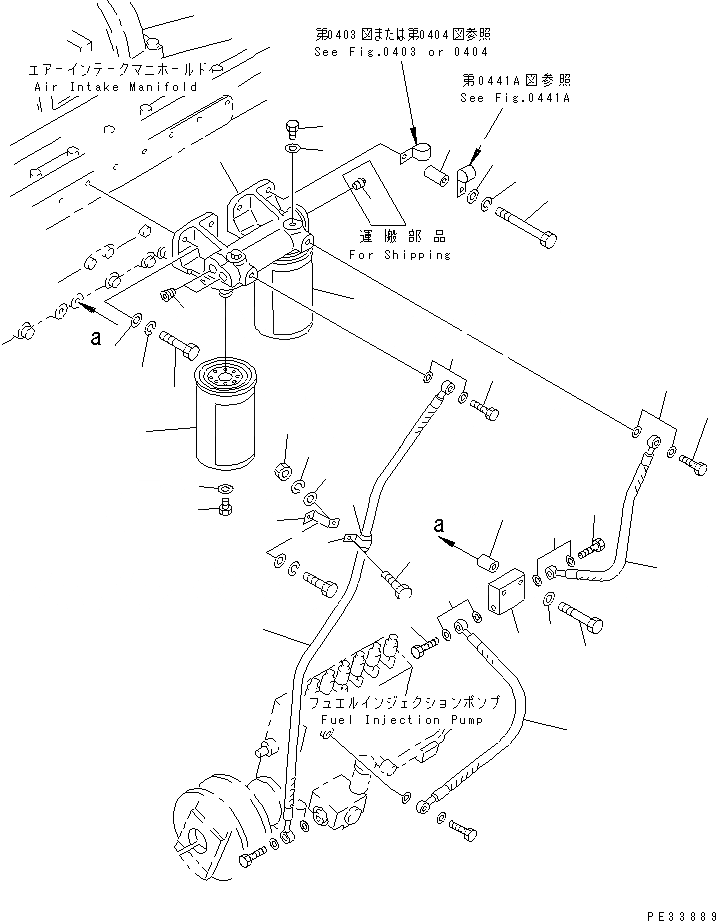 エアーインテークマニホールド
Air Intake Manifold

第0403図または第0404図参照
See Fig.0403 or 0404

第0441A図参照
See Fig.0441A

運搬部品
For Shipping

a

a

フュエルインジェクションポンプ
Fuel Injection Pump

PE33889