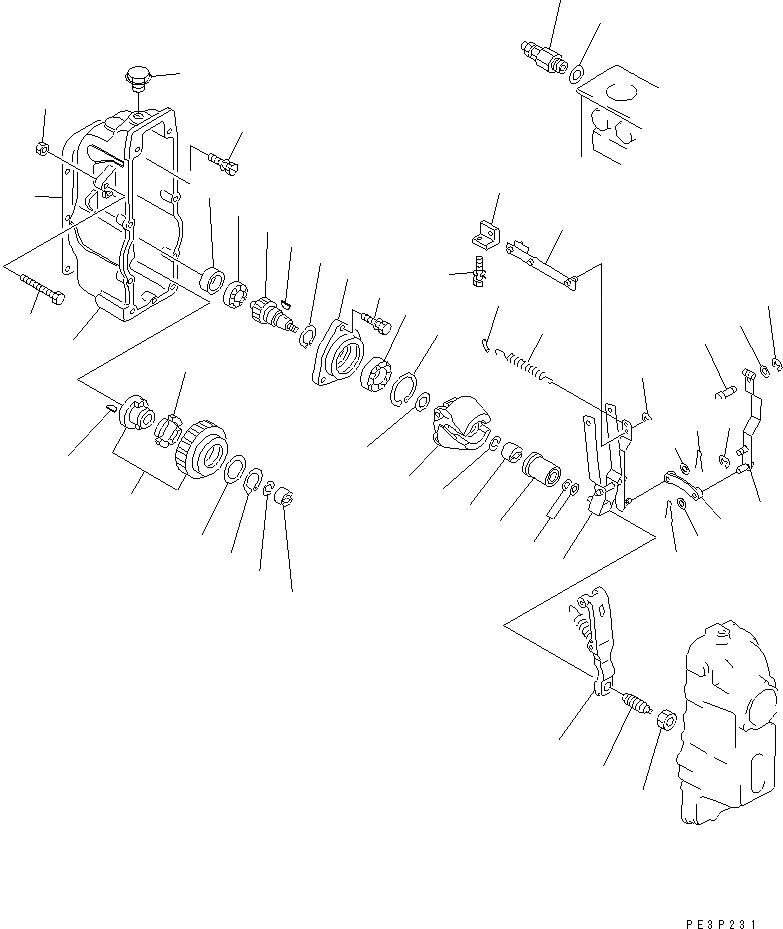 PE3P231