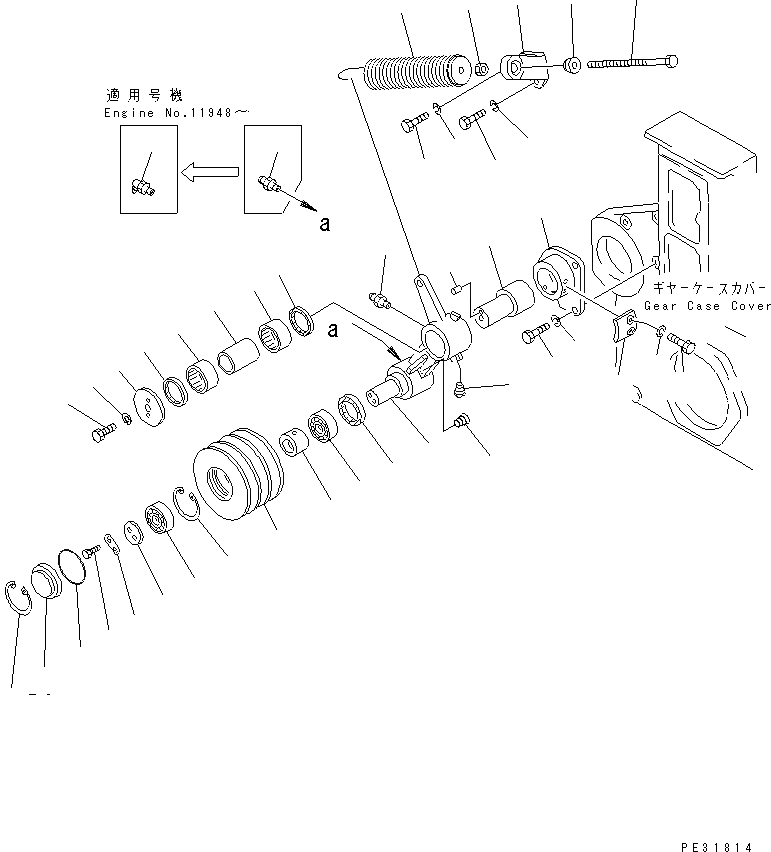 適用号機
Engine No.11948～

a

a

ギヤーケースカバー
Gear Case Cover

PE31814