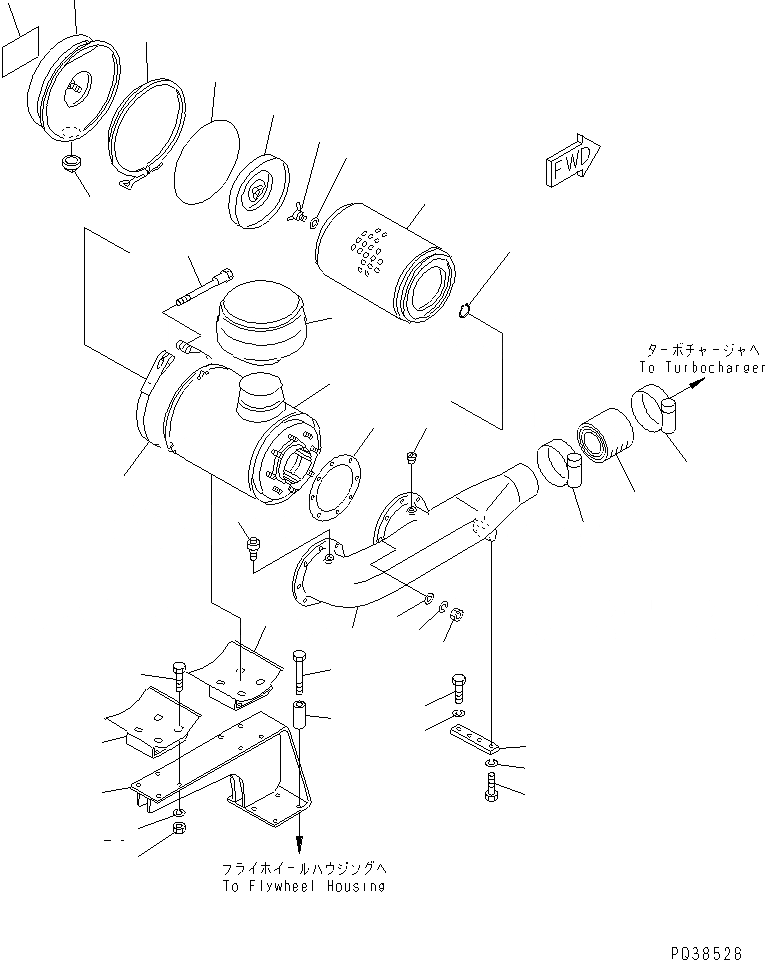 FWD

ターボチャージャへ
To Turbocharger

フライホイールハウジングへ
To Flywheel Housing

PQ38526