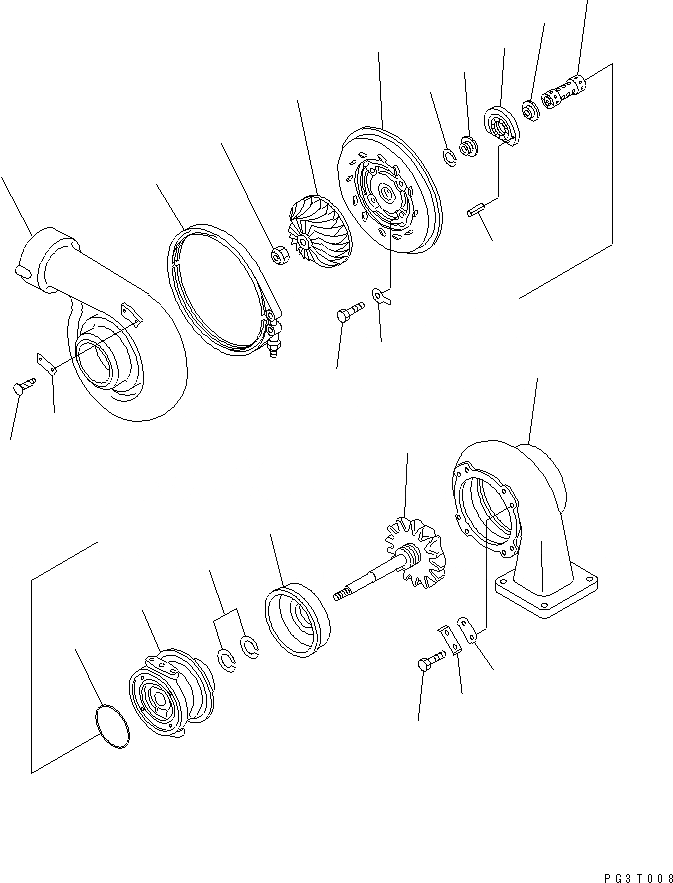 PG3T008