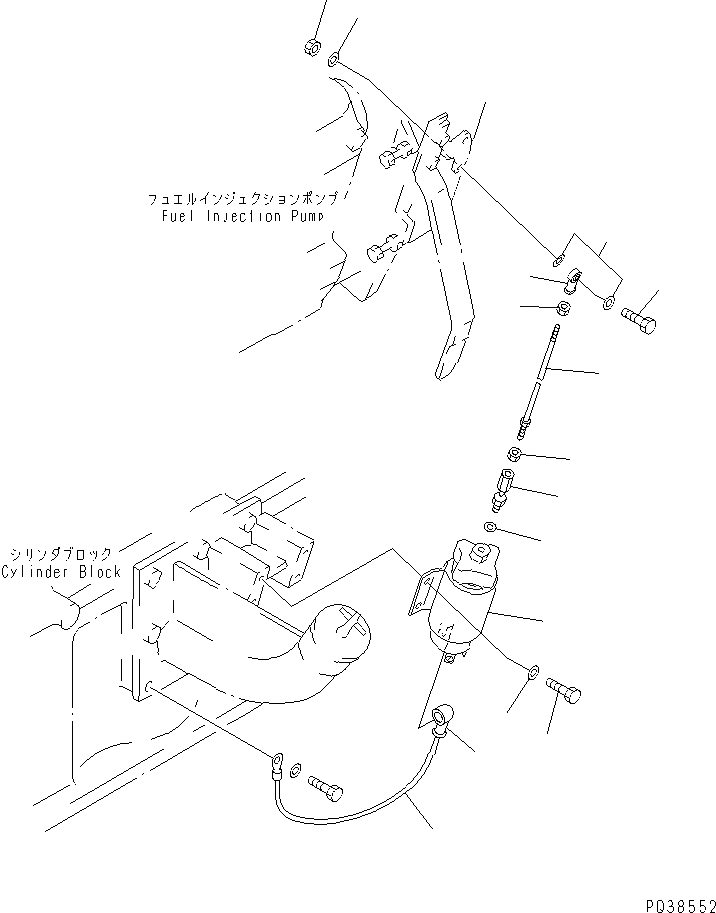 フュエルインジェクションポンプ
Fuel Injection Pump

シリンダブロック
Cylinder Block

PQ38552