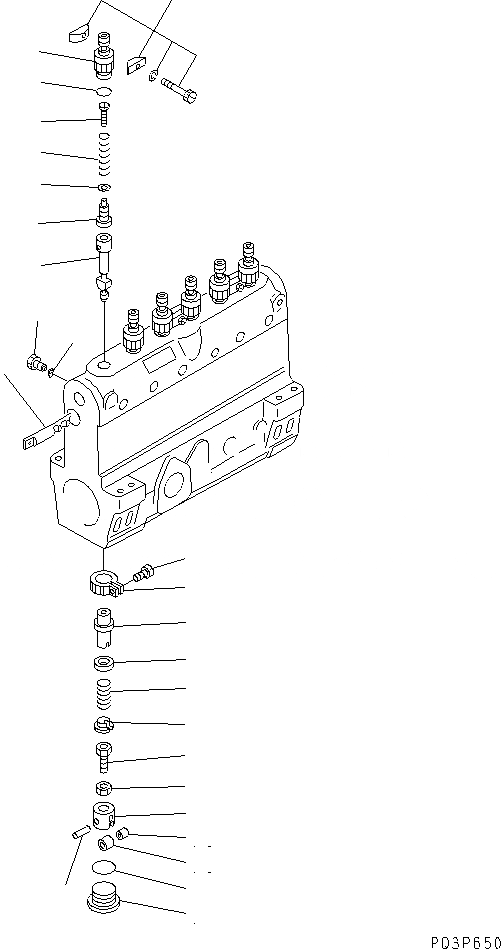 P03P650