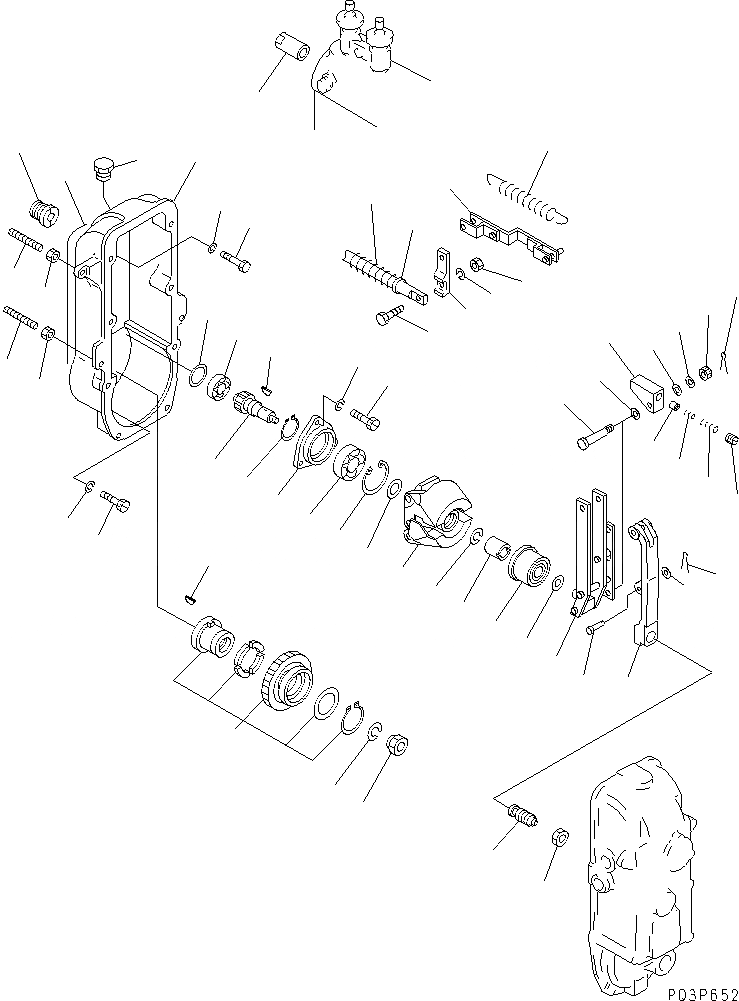 P03P652