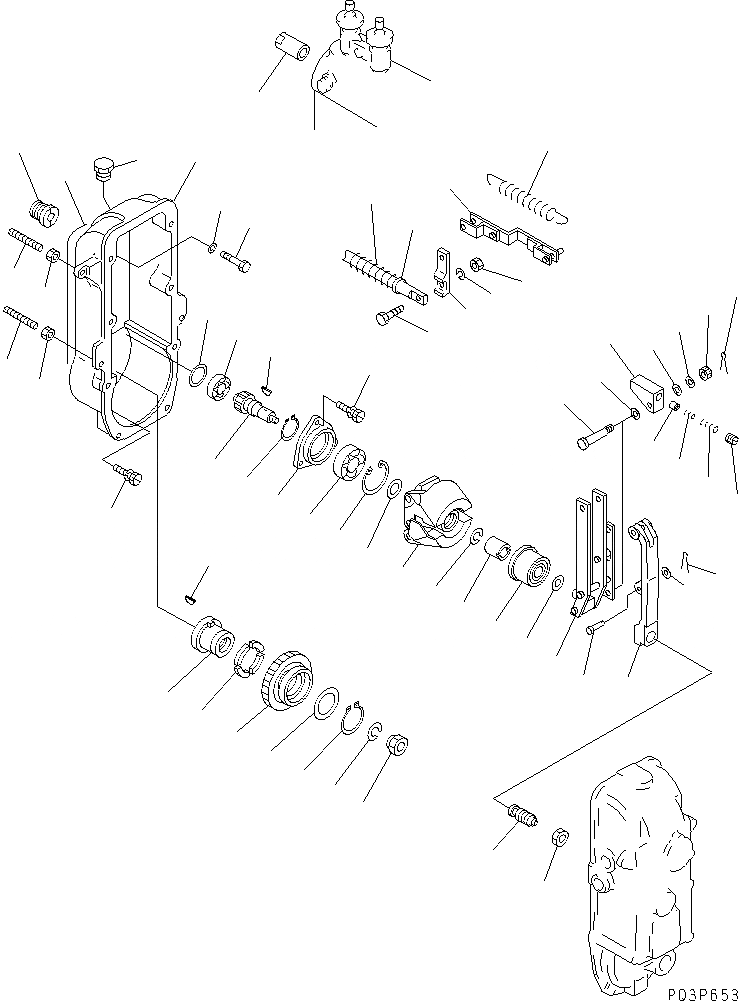 P03P653