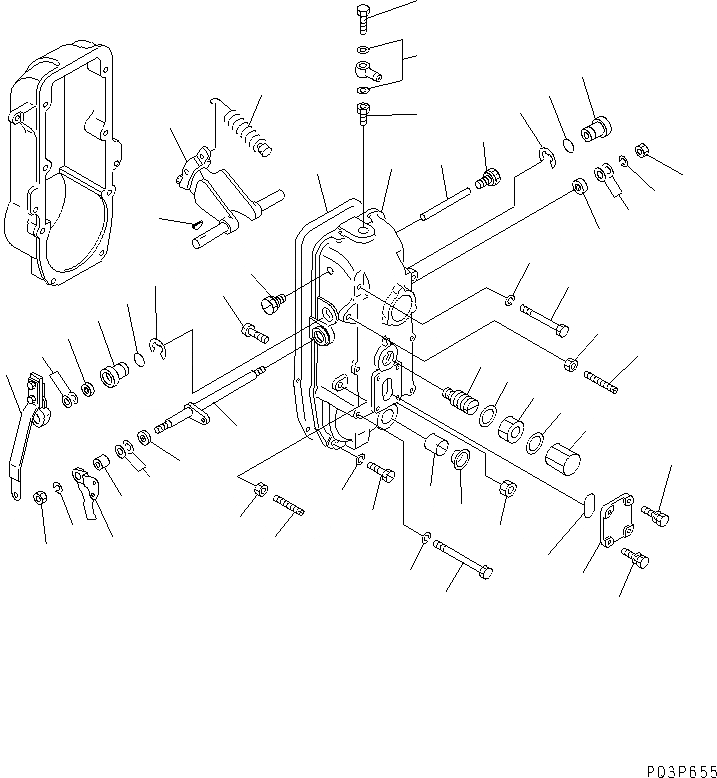 P03P655