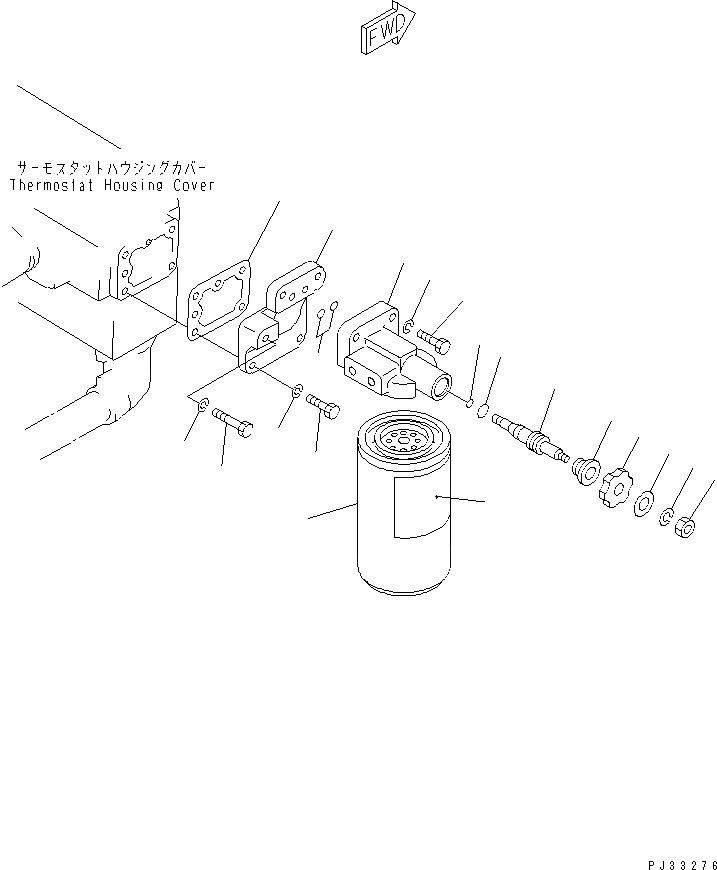 FWD

サーモスタットハウジングカバー
Thermostat Housing Cover

PJ33276