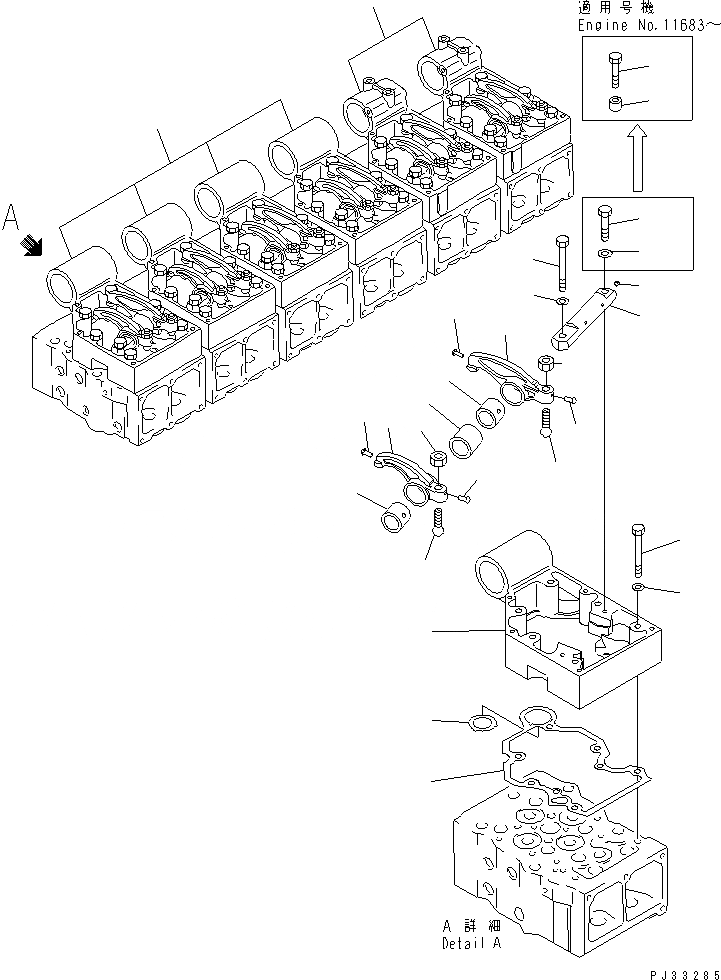 適用号機
Engine No.11683～

A

A 詳細
Detail A

PJ33285