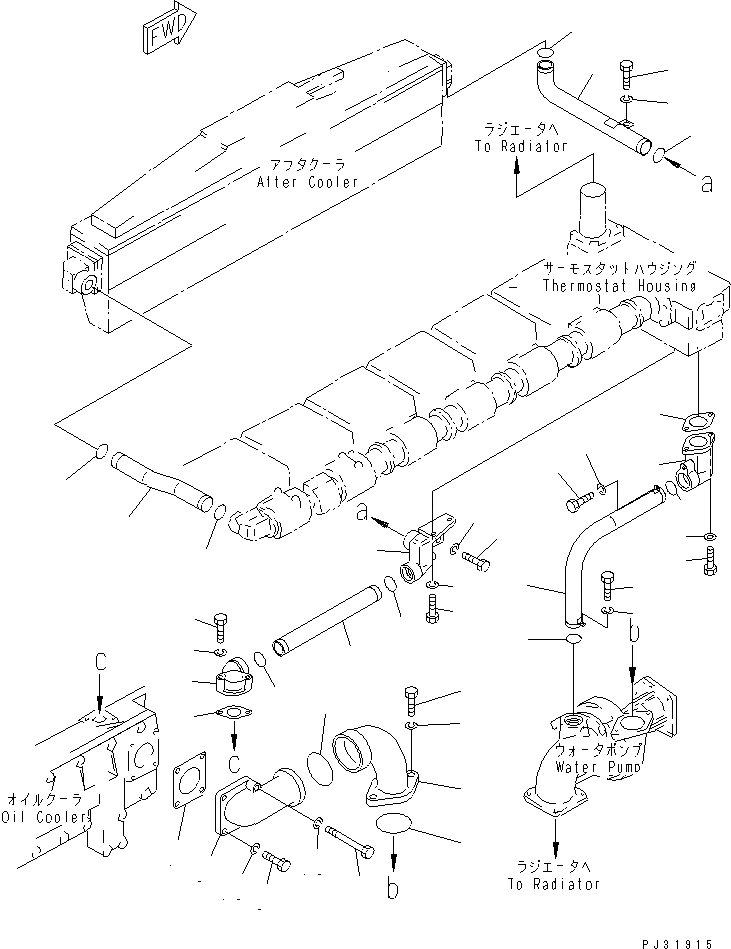 FWD

アフタクーラ
After Cooler

ラジエータへ
To Radiator

a

サーモスタットハウジング
Thermostat Housing

a

b

C

C

オイルクーラ
Oil Cooler

ウォータポンプ
Water Pump

b

ラジエータへ
To Radiator

PJ31915