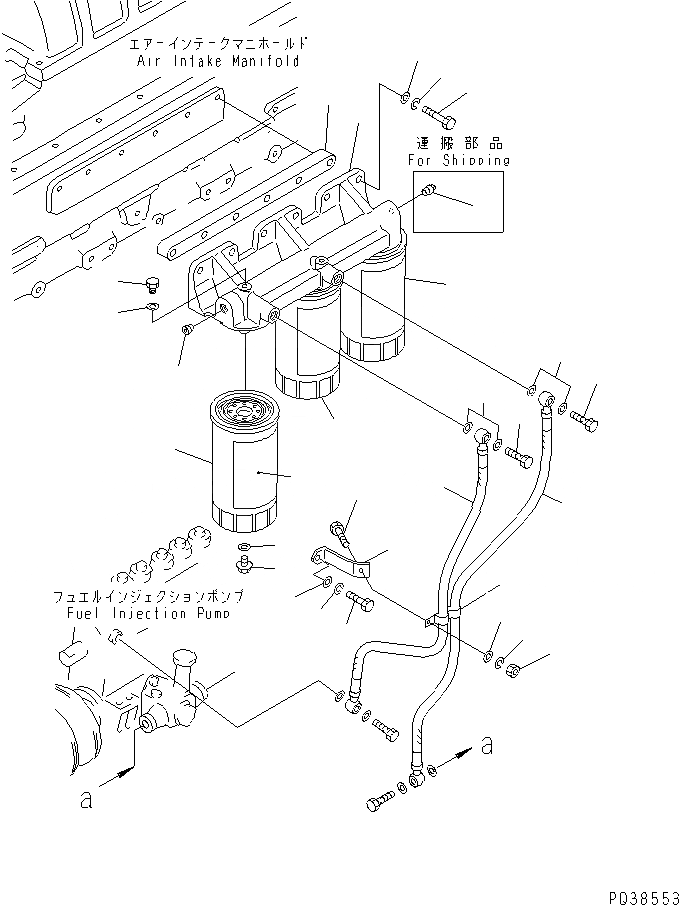 エアーインテークマニホールド
Air Intake Manifold

運搬部品
For Shipping

フュエルインジェクションポンプ
Fuel Injection Pump

a

a

PD38553