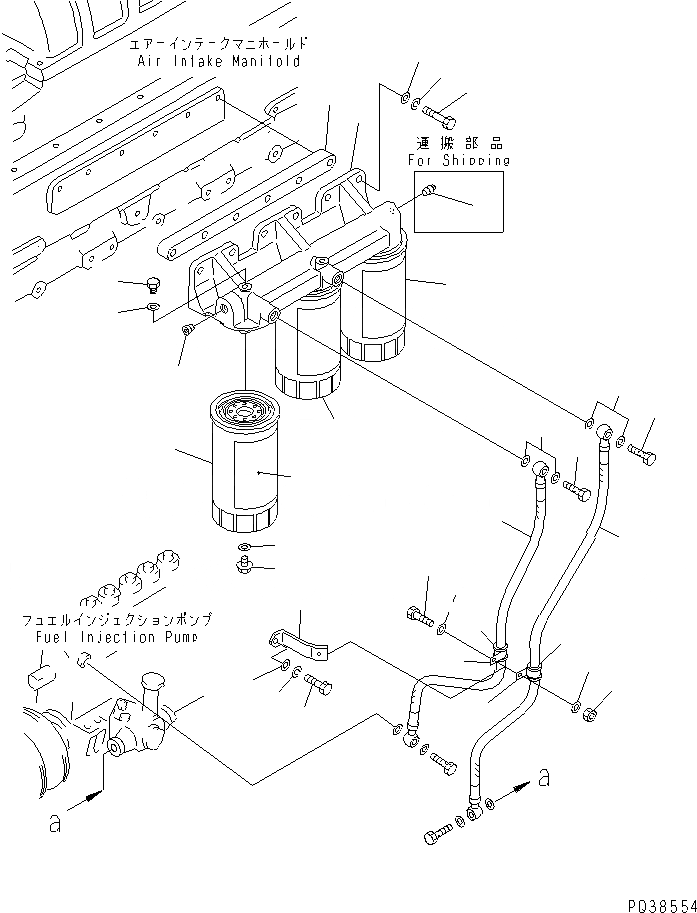 エアーインテークマニホールド
Air Intake Manifold

運搬部品
For Shipping

フュエルインジェクションポンプ
Fuel Injection Pump

a

a

PD38554