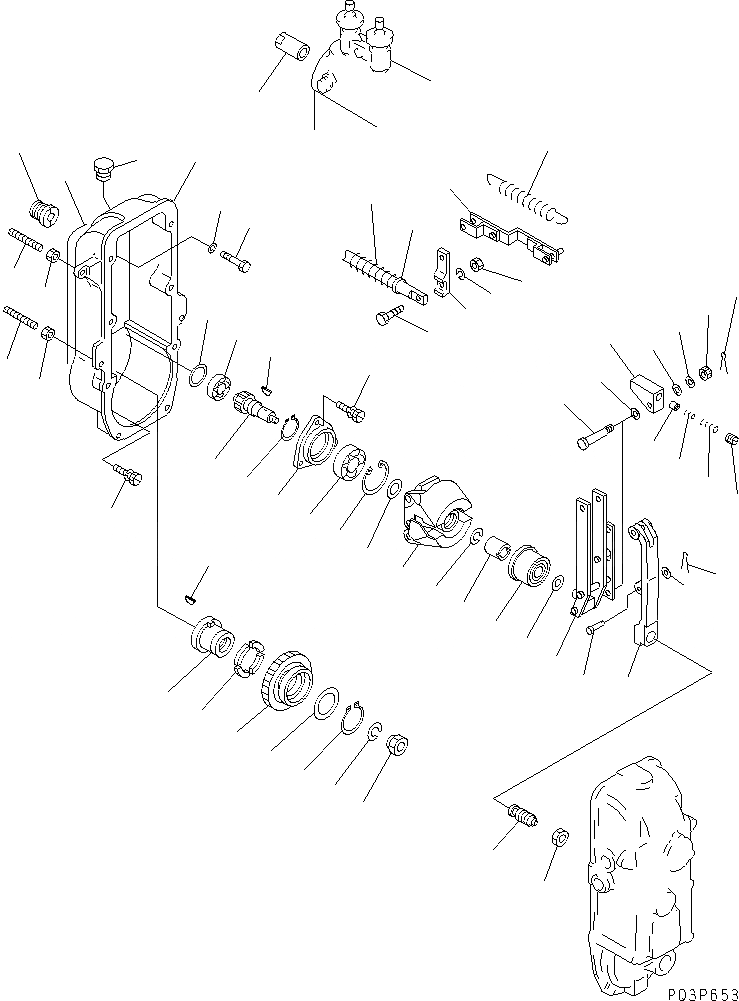 P03P653