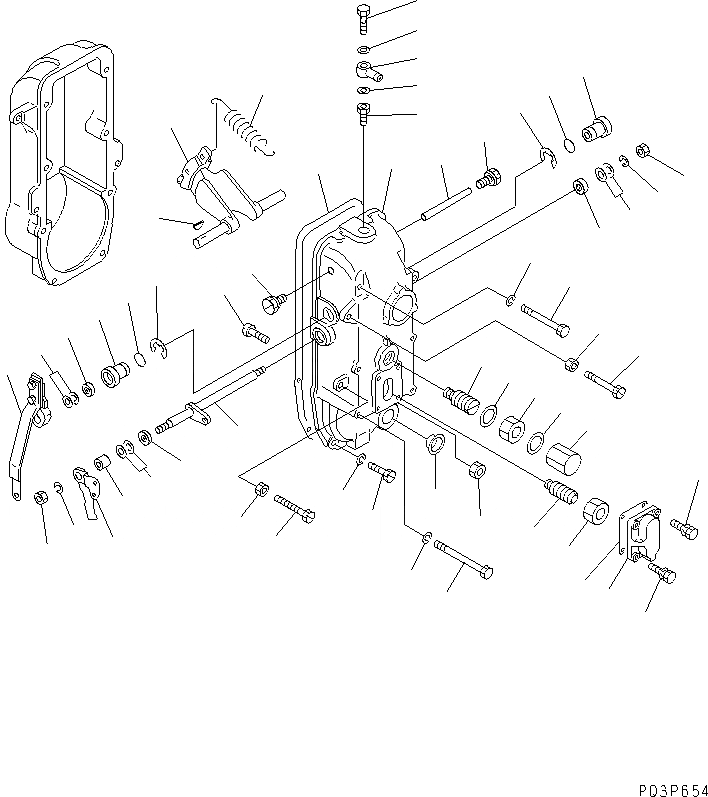 P03P654