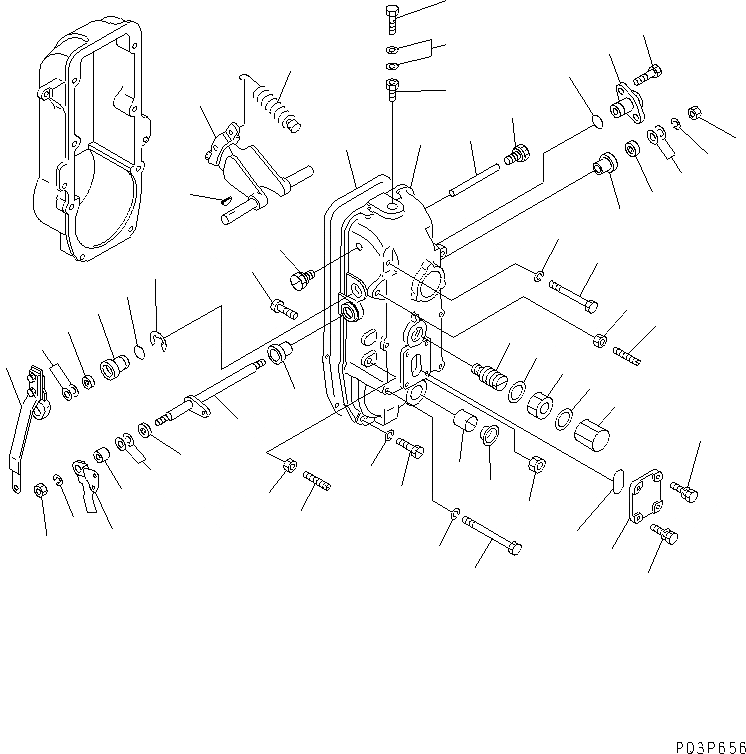 P03P656