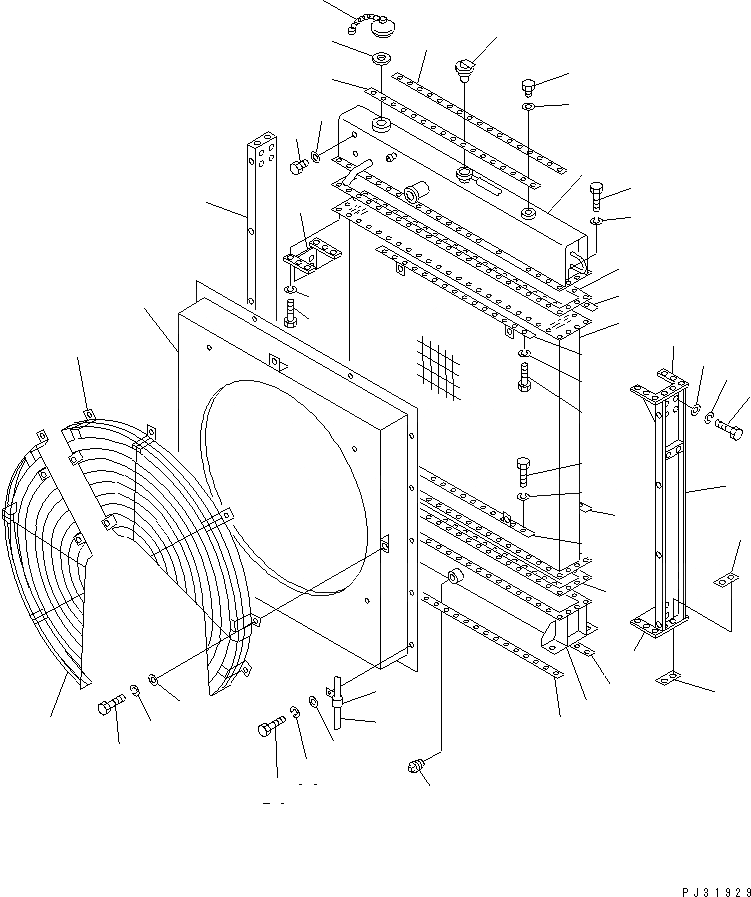 PJ31929