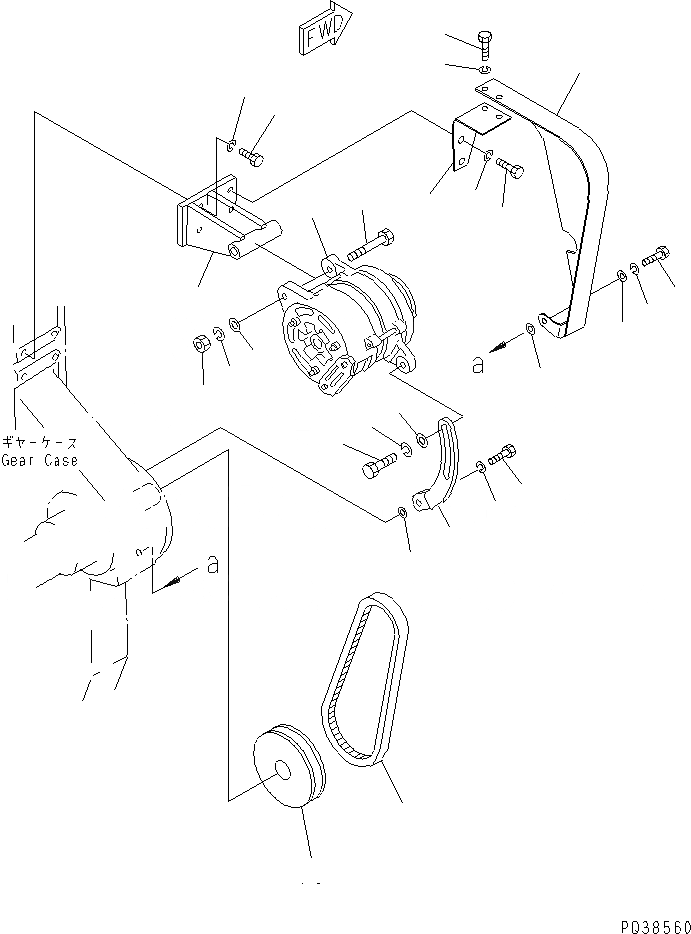 FWD

a

ギヤーケース
Gear Case

a

PQ38560