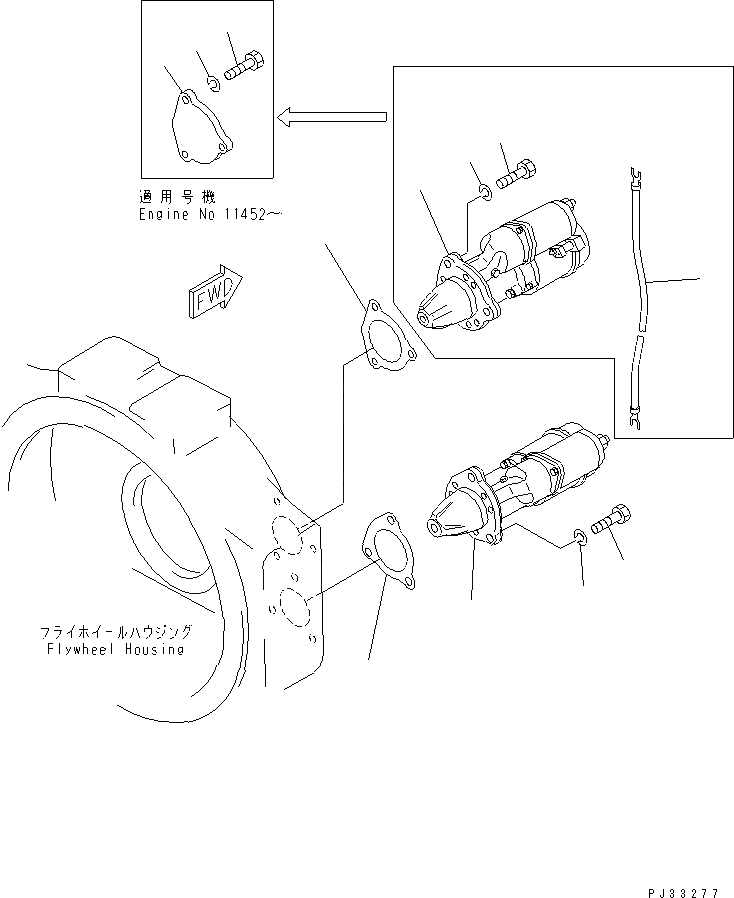 適用号機
Engine No 11452～

FWD

フライホイールハウジング
Flywheel Housing

PJ33277