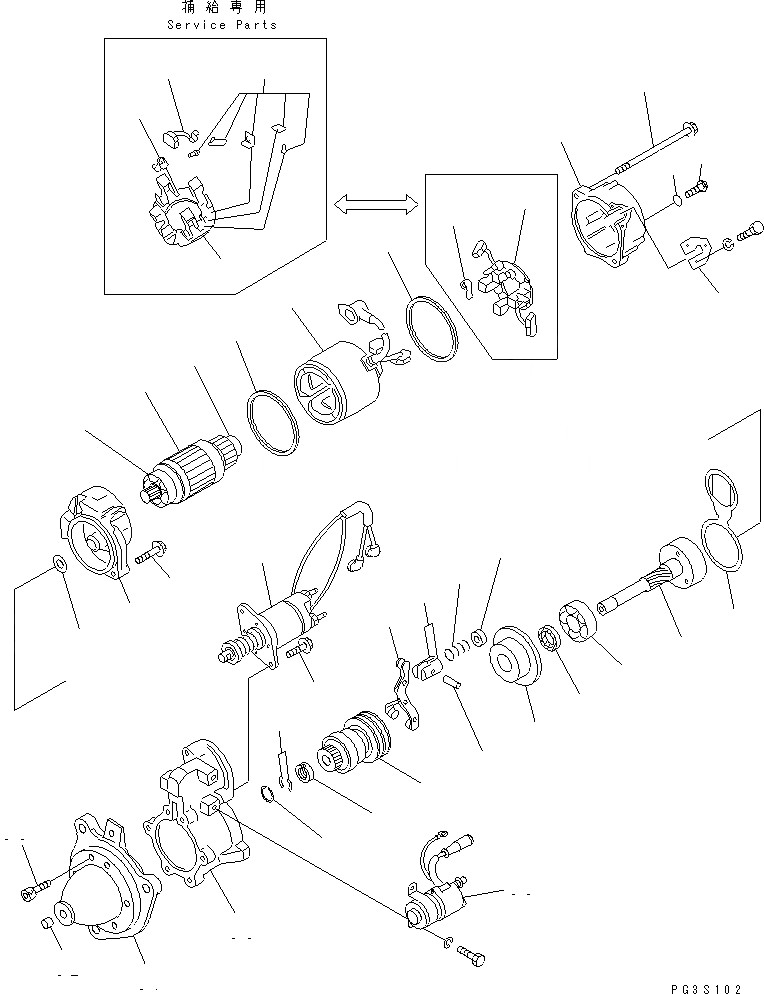 補給専用
Service Parts

PG3S102