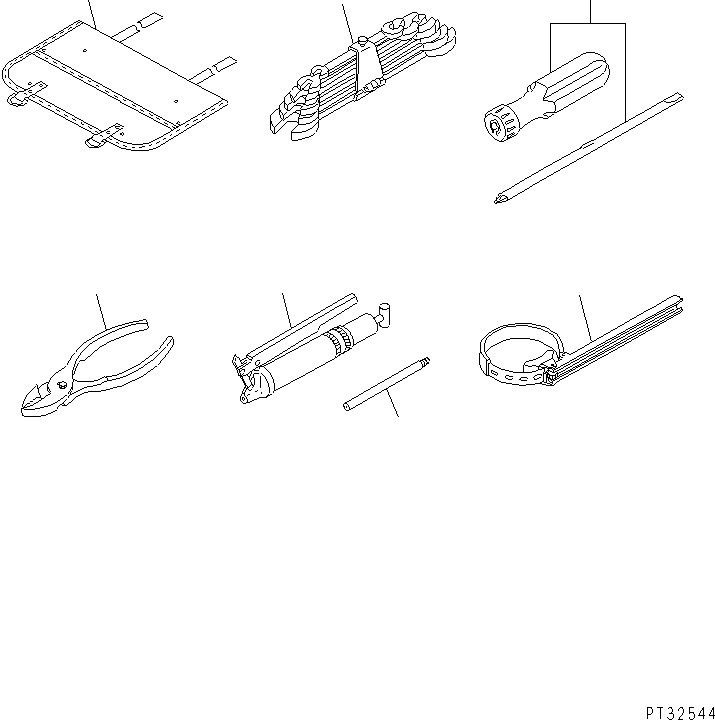 PT32544