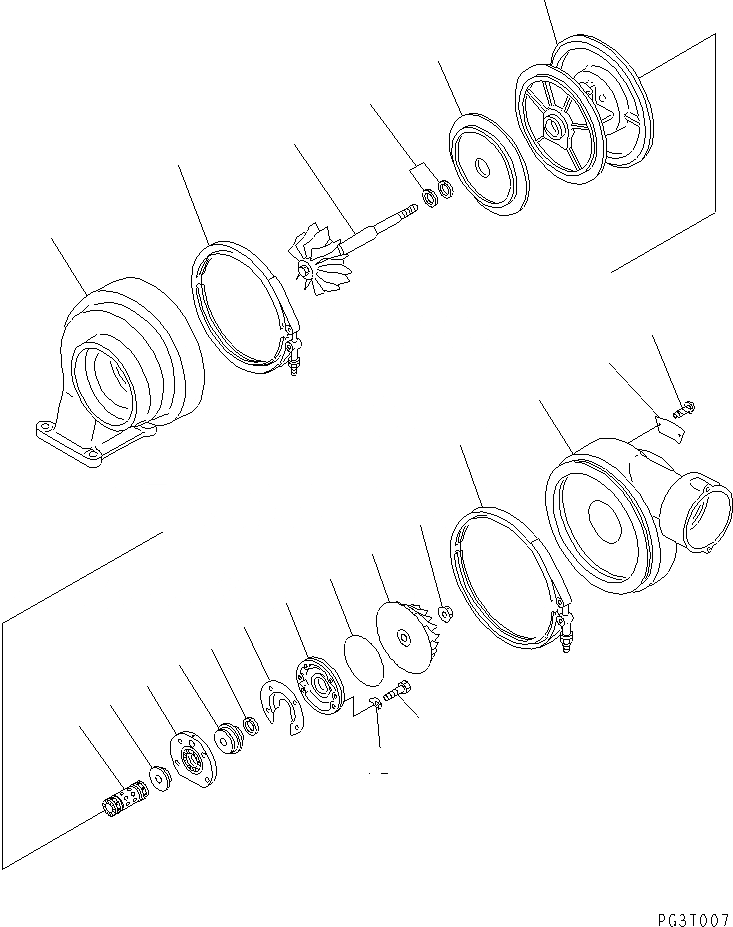 PG3T007