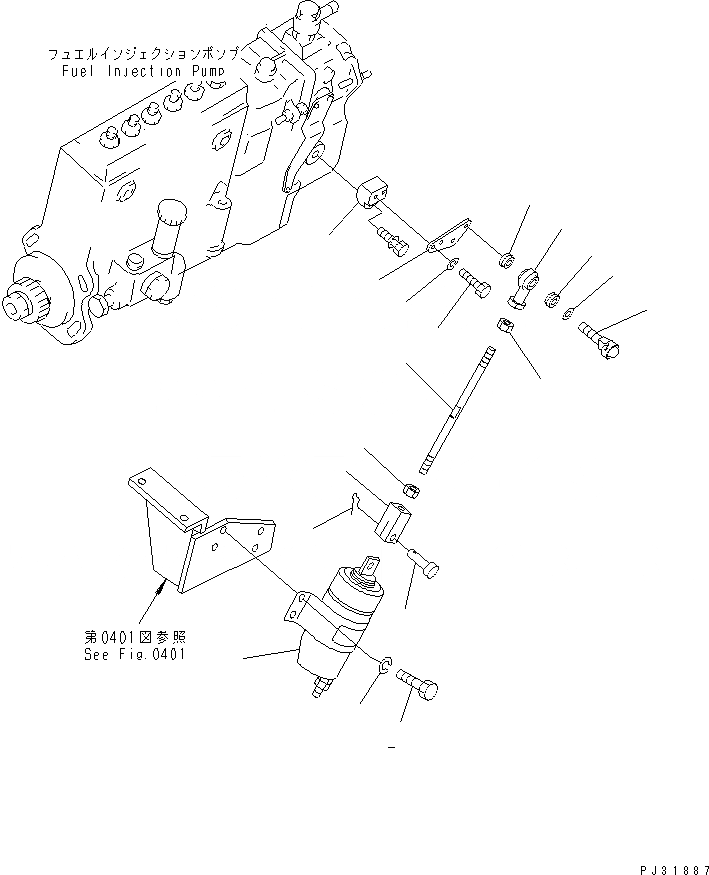 フュエルインジェクションポンプ
Fuel Injection Pump

第0401図参照
See Fig.0401

PJ31887