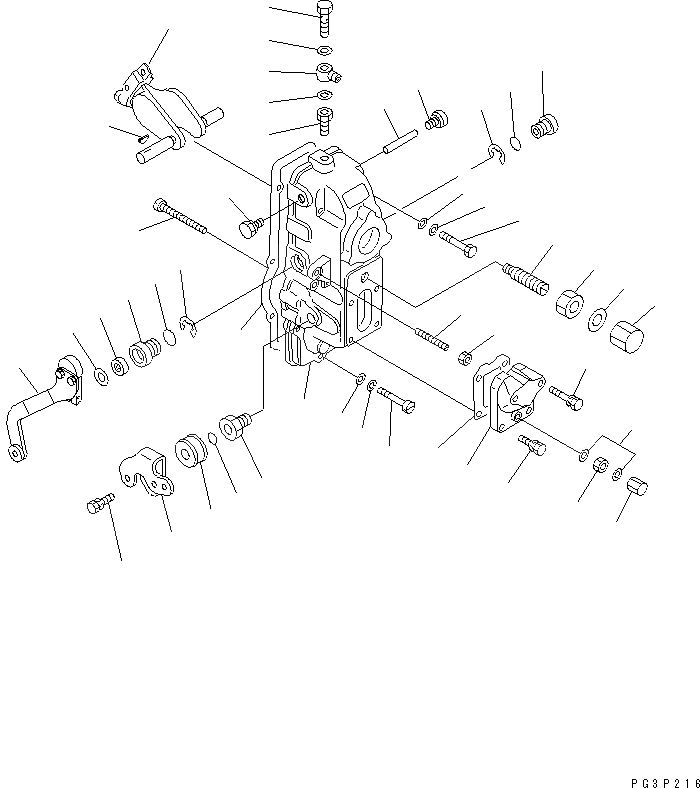 PG3P216