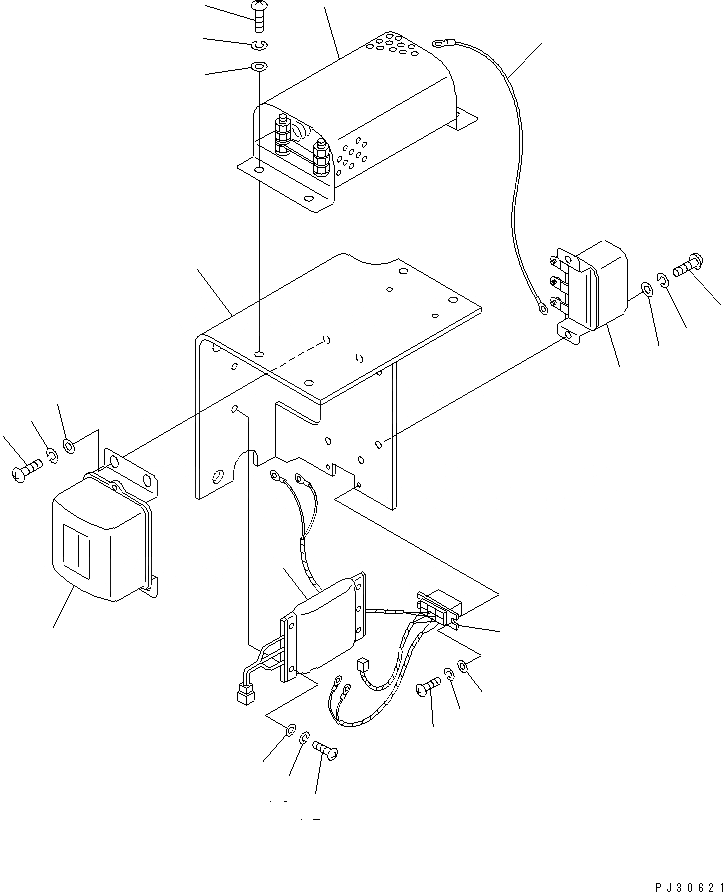 PJ30621