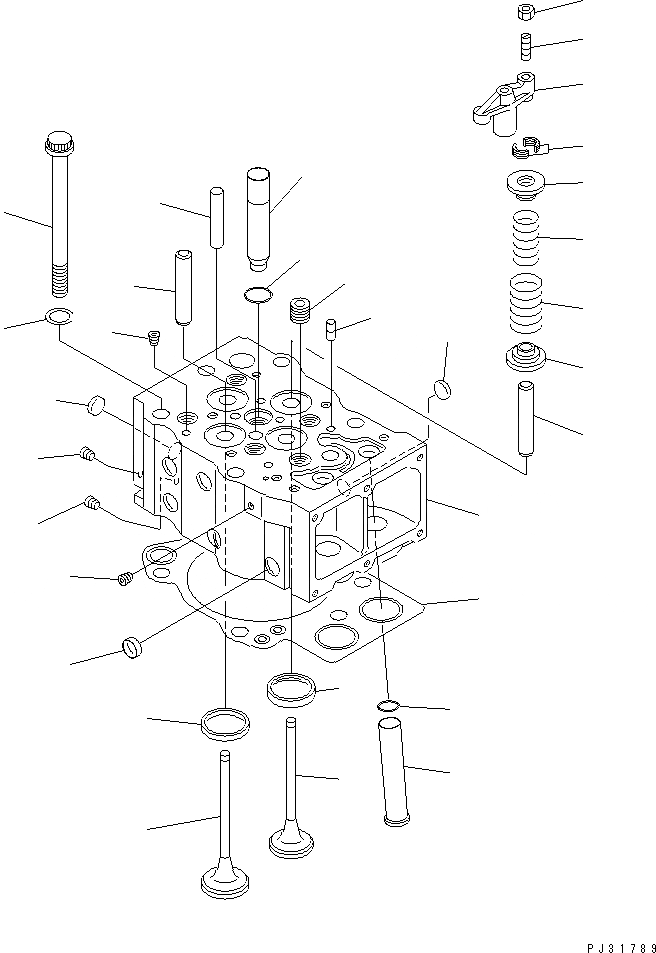 PJ31789