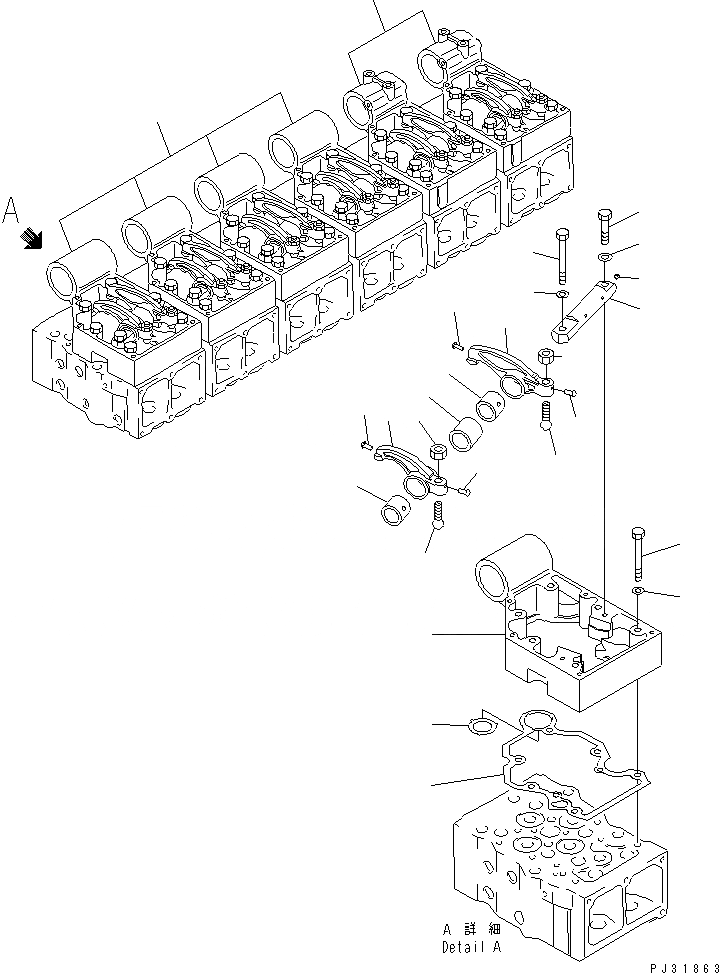 A

A 詳細
Detail A

PJ31863