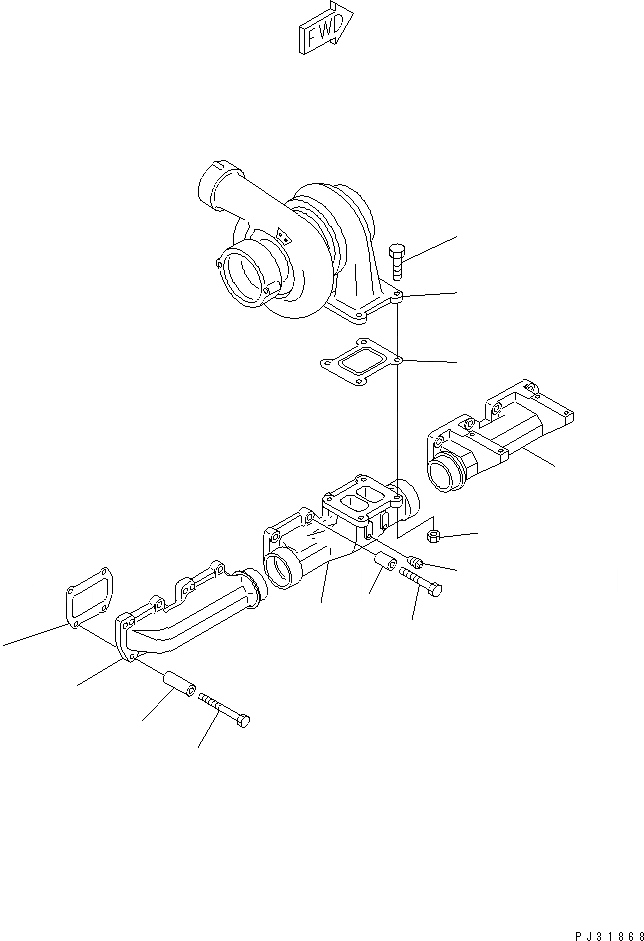 FWD

PJ31868